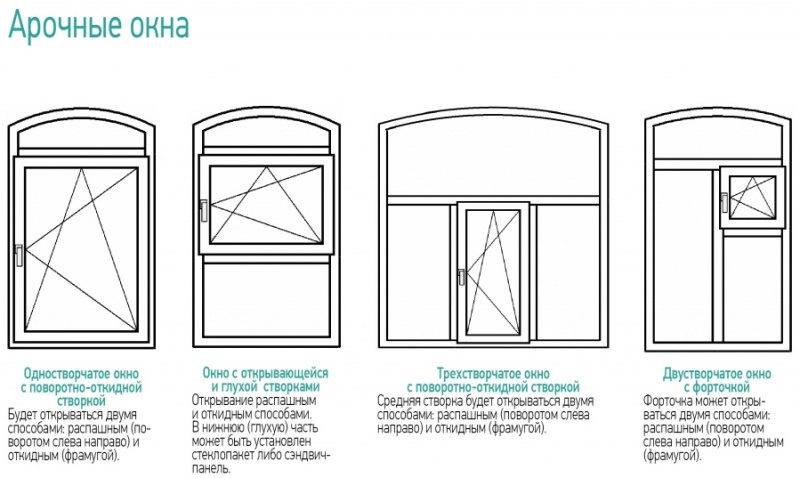 Арочные окна

Одностворчатое окно с поворотно-откидной створкой
Будет открываться двумя способами: распашным (поворотом слева направо) и откидным (фрамугой).

Окно с открывающейся и глухой створками
Открывание распашным и откидным способами. В нижнюю (глухую) часть может быть установлен стеклопакет либо сэндвич-панель.

Трехстворчатое окно с поворотно-откидной створкой
Средняя створка будет открываться двумя способами: распашным (поворотом слева направо) и откидным (фрамугой).

Двустворчатое окно с форточкой
Форточка может открываться двумя способами: распашным (поворотом слева направо) и откидным (фрамугой).